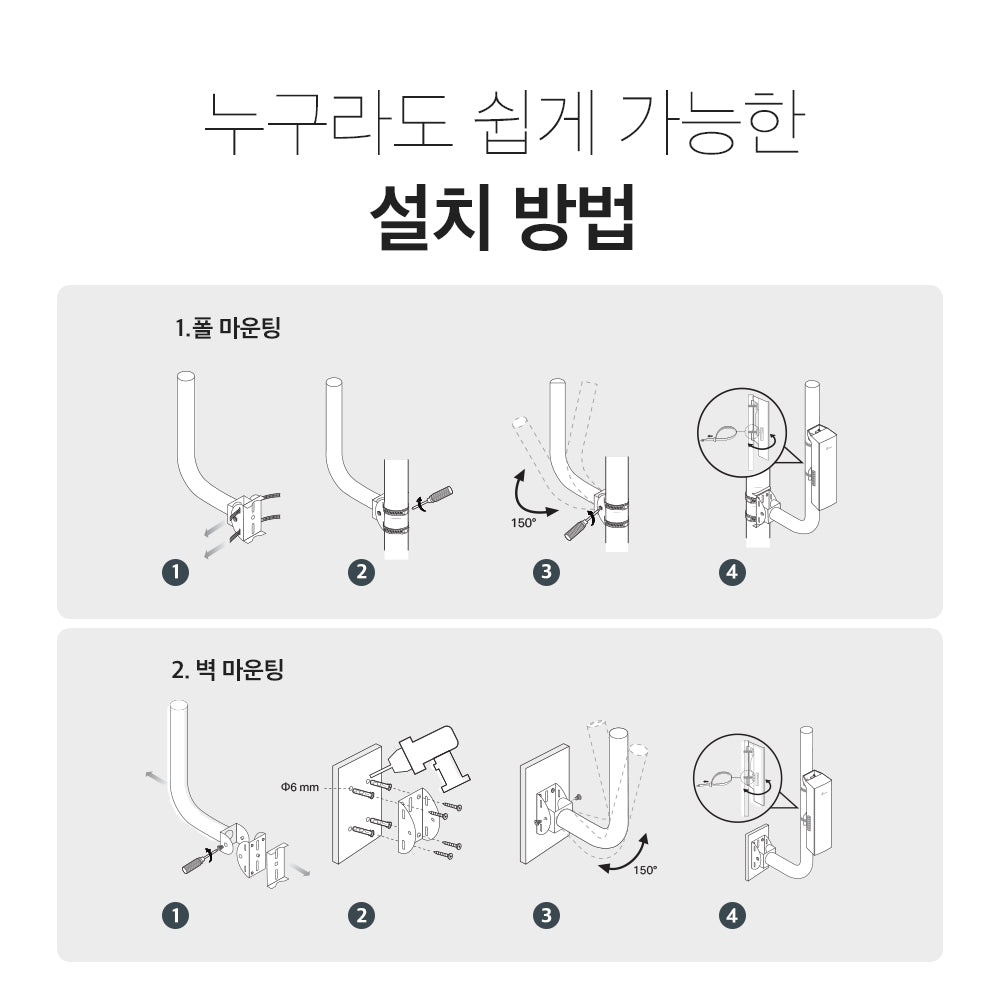 누구라도 쉽게 가능한

설치 방법

1.폴 마운팅

150°

1 2 3 4

2. 벽 마운팅

Φ6 mm

150°

1 2 3 4