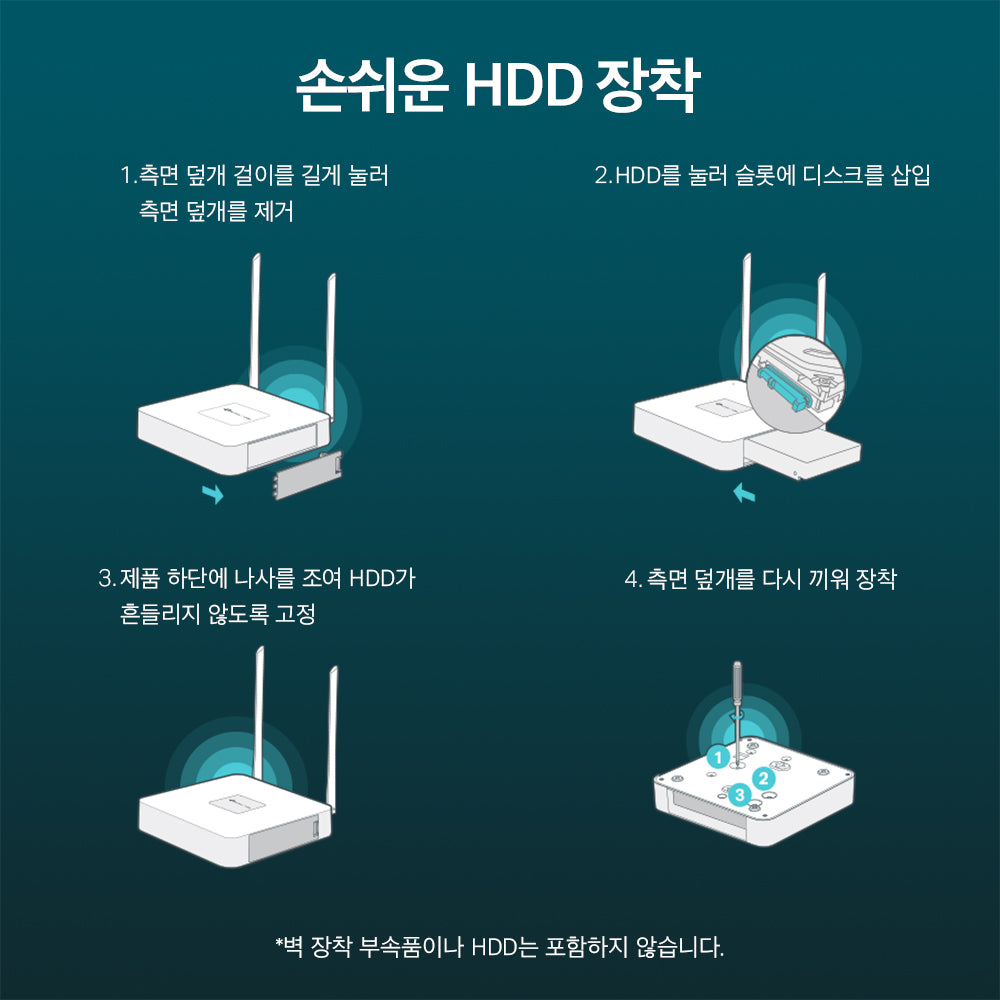 손쉬운 HDD 장착

1.측면 덮개 걸이를 길게 눌러 측면 덮개를 제거

2.HDD를 눌러 슬롯에 디스크를 삽입

3.제품 하단에 나사를 조여 HDD가 흔들리지 않도록 고정

4.측면 덮개를 다시 끼워 장착

1

2

3

*벽 장착 부속품이나 HDD는 포함하지 않습니다.